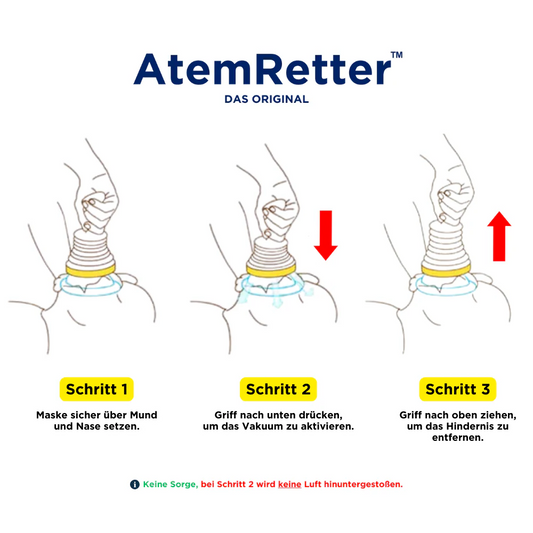 AtemRetter™
DAS ORIGINAL

Schritt 1
Maske sicher über Mund und Nase setzen.

Schritt 2
Griff nach unten drücken, um das Vakuum zu aktivieren.

Schritt 3
Griff nach oben ziehen, um das Hindernis zu entfernen.

Keine Sorge, bei Schritt 2 wird keine Luft hinuntergestoßen.