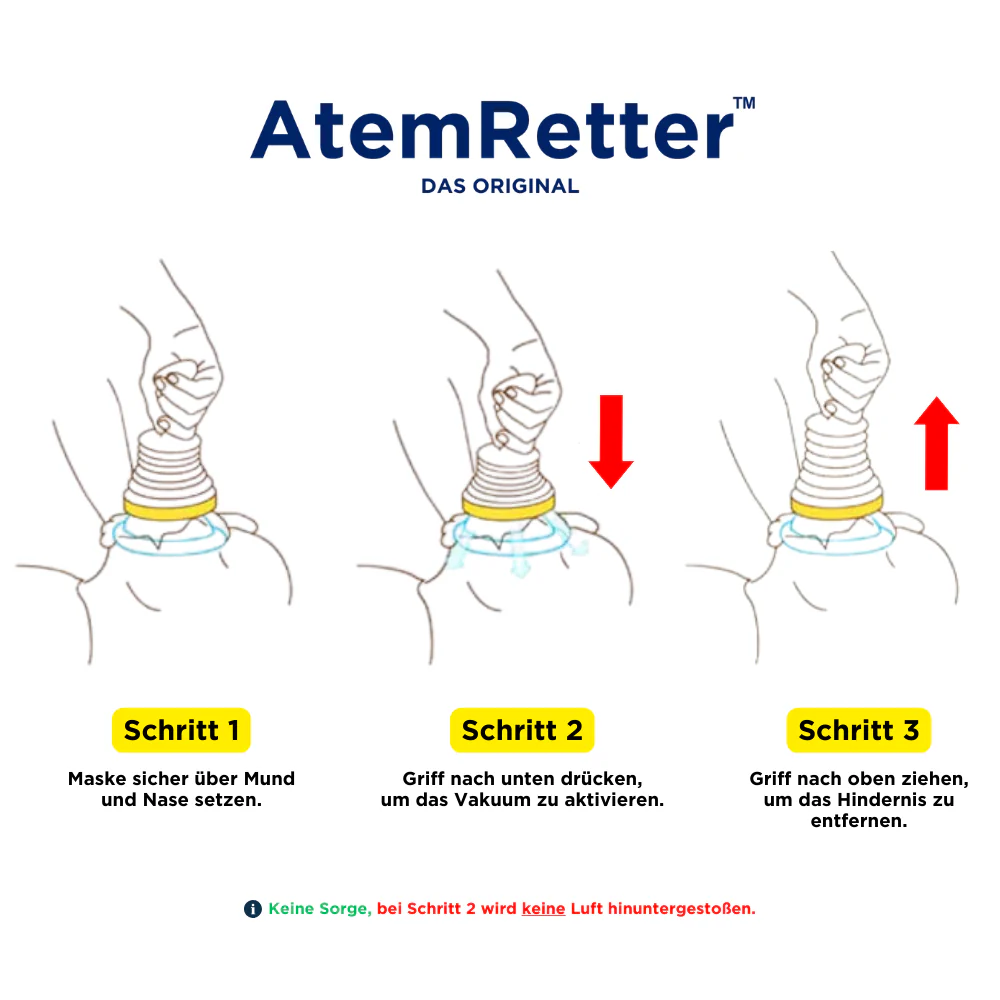 AtemRetter™
DAS ORIGINAL

Schritt 1
Maske sicher über Mund und Nase setzen.

Schritt 2
Griff nach unten drücken, um das Vakuum zu aktivieren.

Schritt 3
Griff nach oben ziehen, um das Hindernis zu entfernen.

Keine Sorge, bei Schritt 2 wird keine Luft hinuntergestoßen.