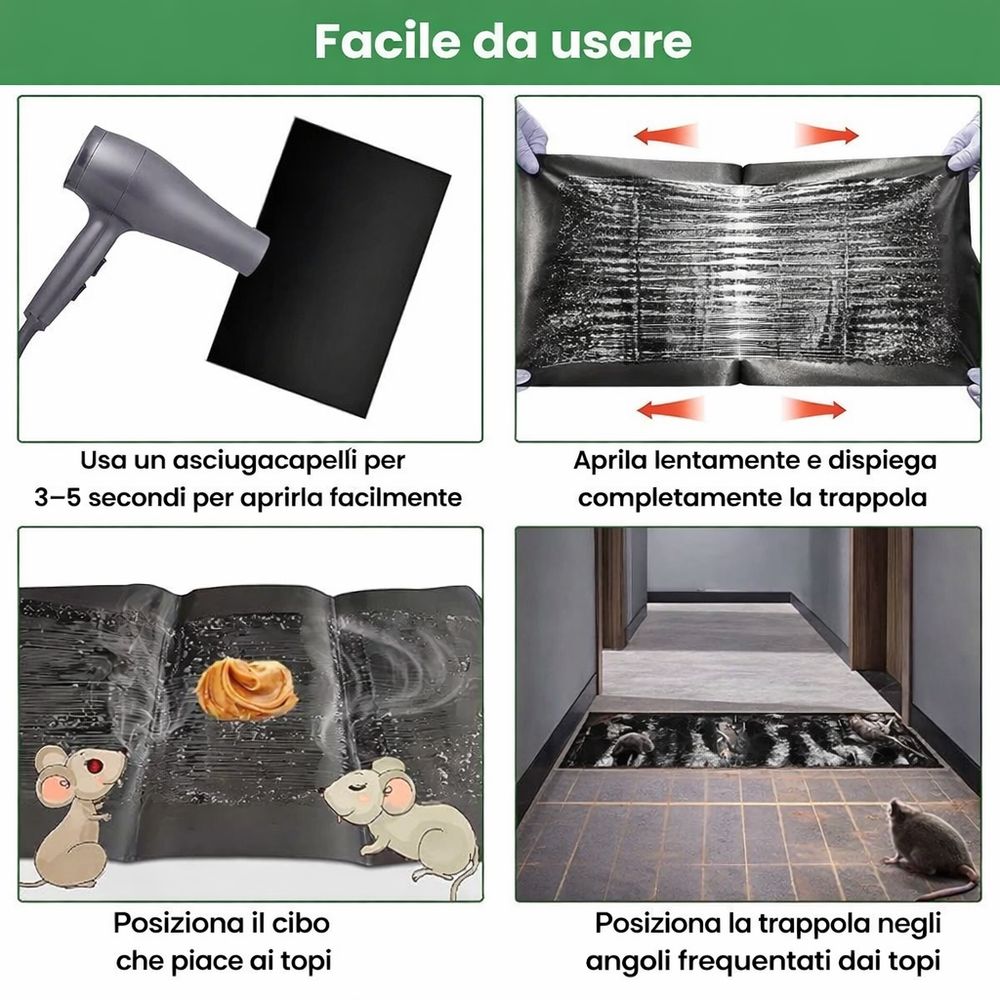 Facile da usare

Usa un asciugacapelli per 3–5 secondi per aprirla facilmente

Aprila lentamente e dispiega completamente la trappola

Posiziona il cibo che piace ai topi

Posiziona la trappola negli angoli frequentati dai topi